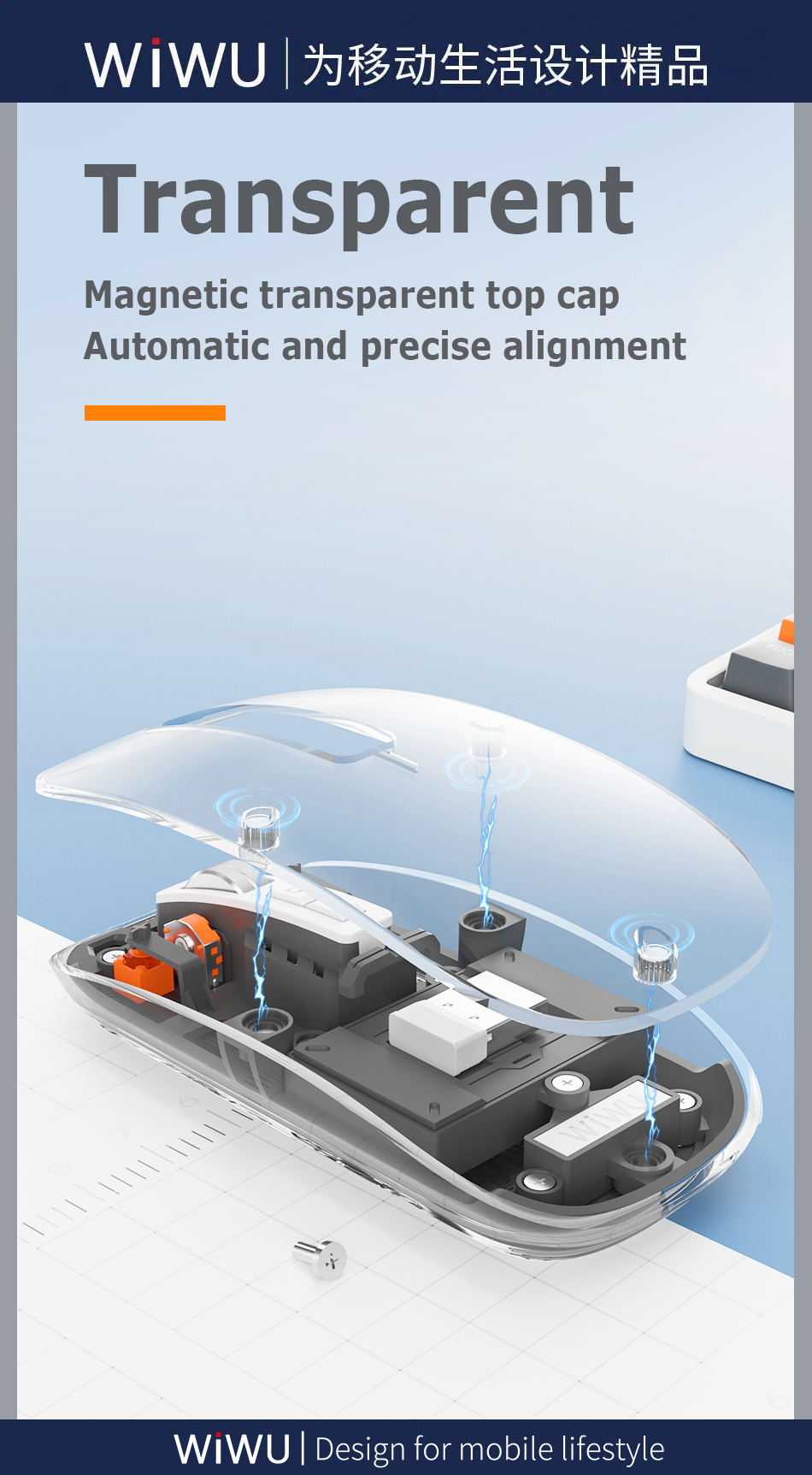 WiWU | 为移动生活设计精品

Transparent

Magnetic transparent top cap
Automatic and precise alignment

WiWU

WiWU | Design for mobile lifestyle